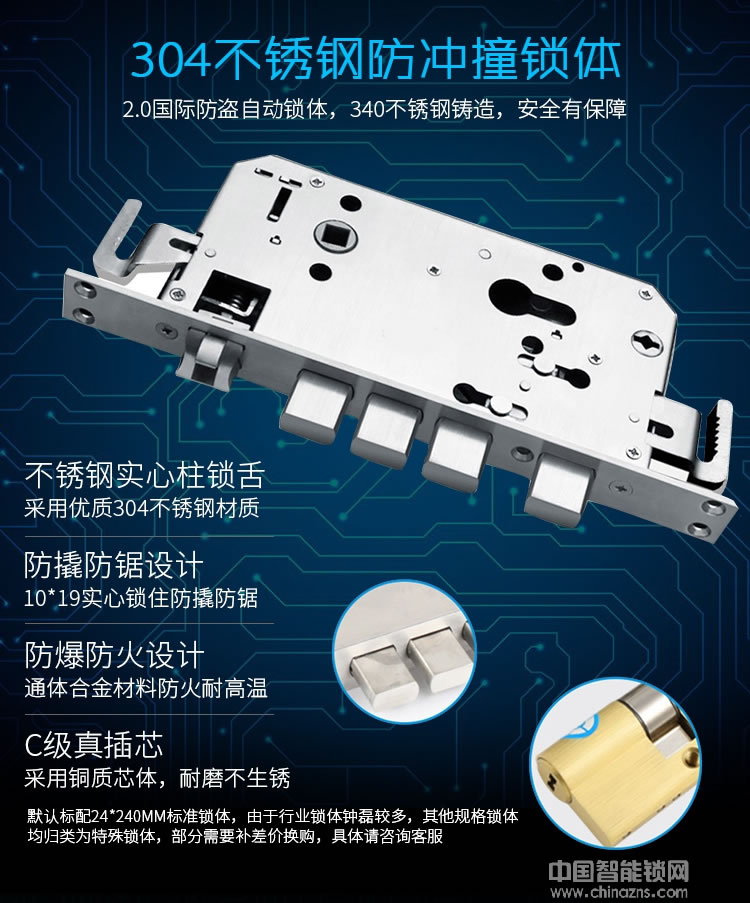 304不锈钢防冲撞锁体

2.0国际防盗自动锁体，340不锈钢铸造，安全有保障

不锈钢实心柱锁舌
采用优质304不锈钢材质

防撬防锯设计
10*19实心锁住防撬防锯

防爆防火设计
通体合金材料防火耐高温

C级真插芯
采用铜质芯体，耐磨不生锈

默认标配24*240MM标准锁体，由于行业锁体钟磊较多，其他规格锁体均归类为特殊锁体，部分需要补差价换购，具体请咨询客服

中国智能锁网
www.chinazns.com