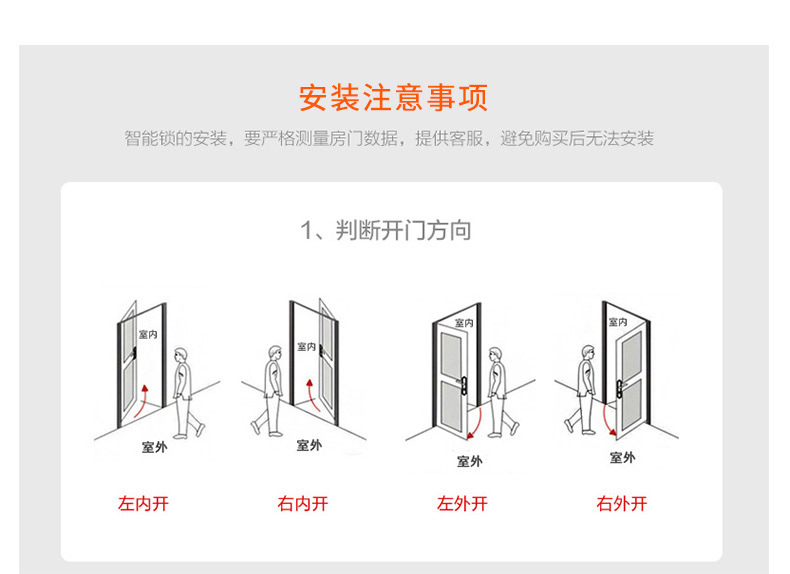 安装注意事项

智能锁的安装，要严格测量房门数据，提供客服，避免购买后无法安装

1、判断开门方向

室内
室外
左内开

室内
室外
右内开

室内
室外
左外开

室内
室外
右外开