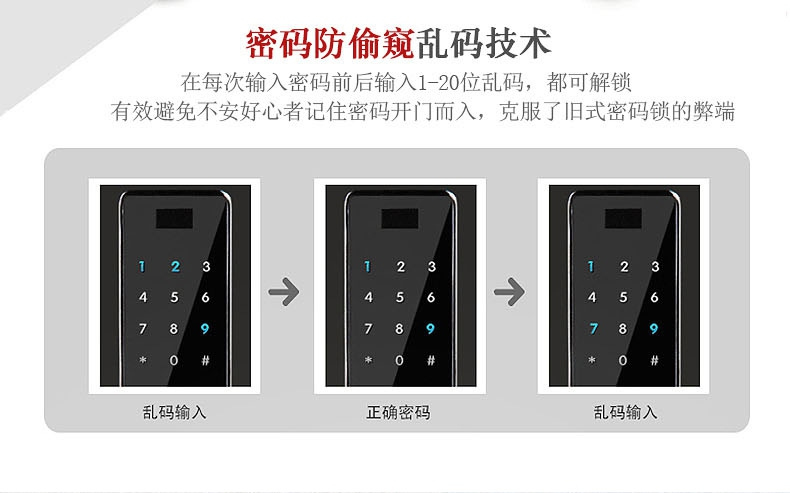 密码防偷窥乱码技术

在每次输入密码前后输入1-20位乱码，都可解锁
有效避免不安好心者记住密码开门而入，克服了旧式密码锁的弊端

1 2 3
4 5 6
7 8 9
* 0 #

乱码输入

1 2 3
4 5 6
7 8 9
* 0 #

正确密码

1 2 3
4 5 6
7 8 9
* 0 #

乱码输入