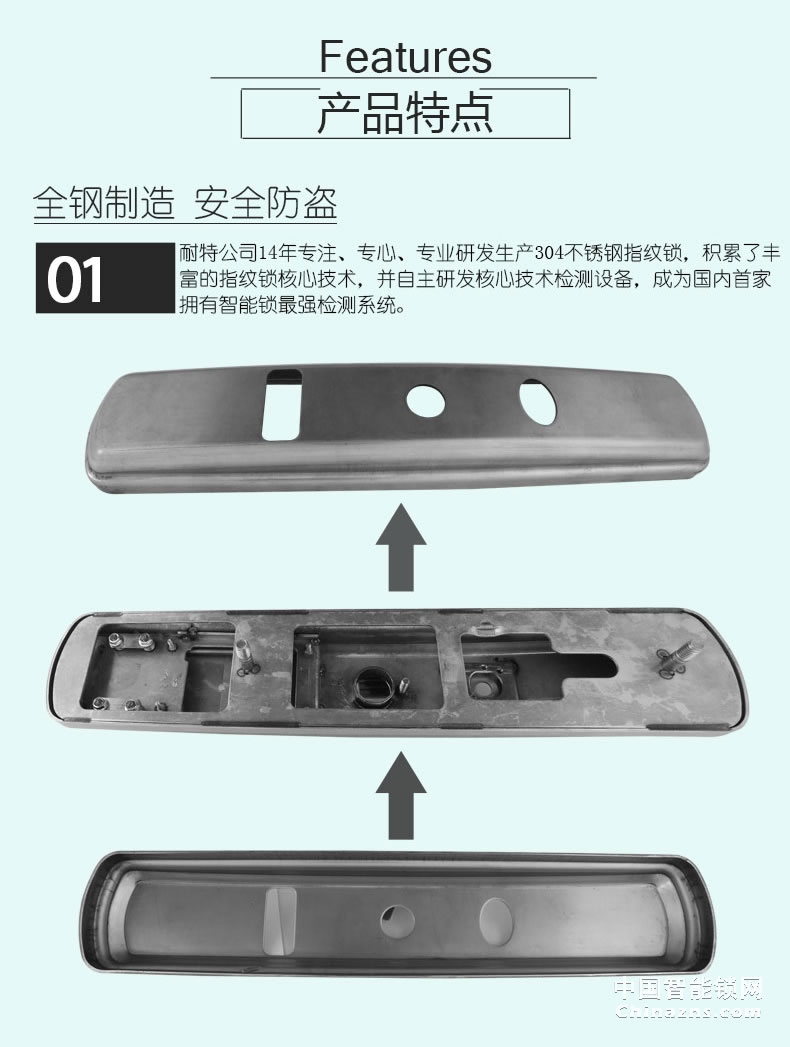 Features
产品特点

全钢制造 安全防盗

01

耐特公司14年专注、专心、专业研发生产304不锈钢指纹锁，积累了丰富的指纹锁核心技术，并自主研发核心技术检测设备，成为国内首家拥有智能锁最强检测系统。

中国智能锁网
Chinazns.com