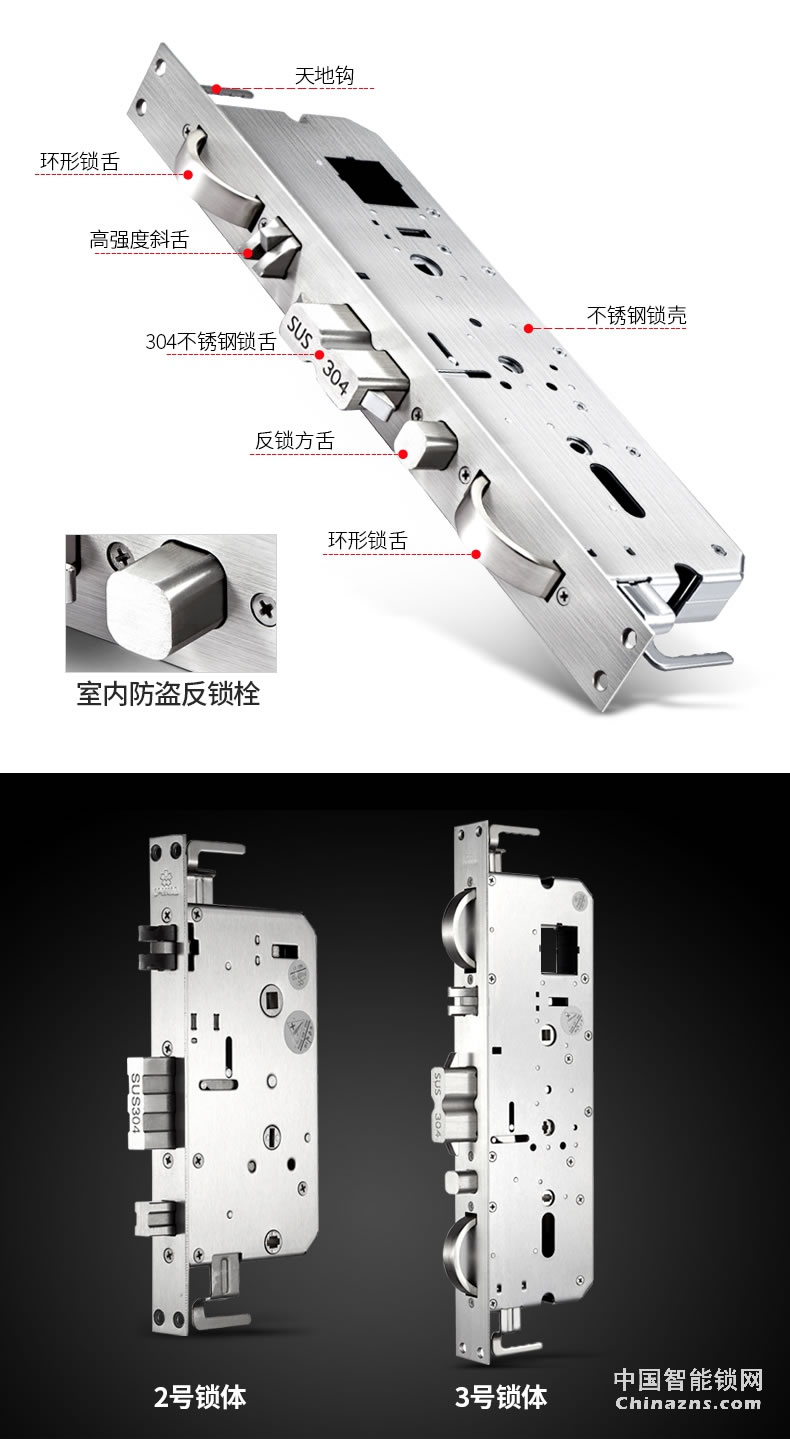 天地钩

环形锁舌

高强度斜舌

不锈钢锁壳

304不锈钢锁舌

SUS 304

反锁方舌

环形锁舌

室内防盗反锁栓

SUS304

SUS 304

2号锁体

3号锁体

中国智能锁网
Chinazns.com