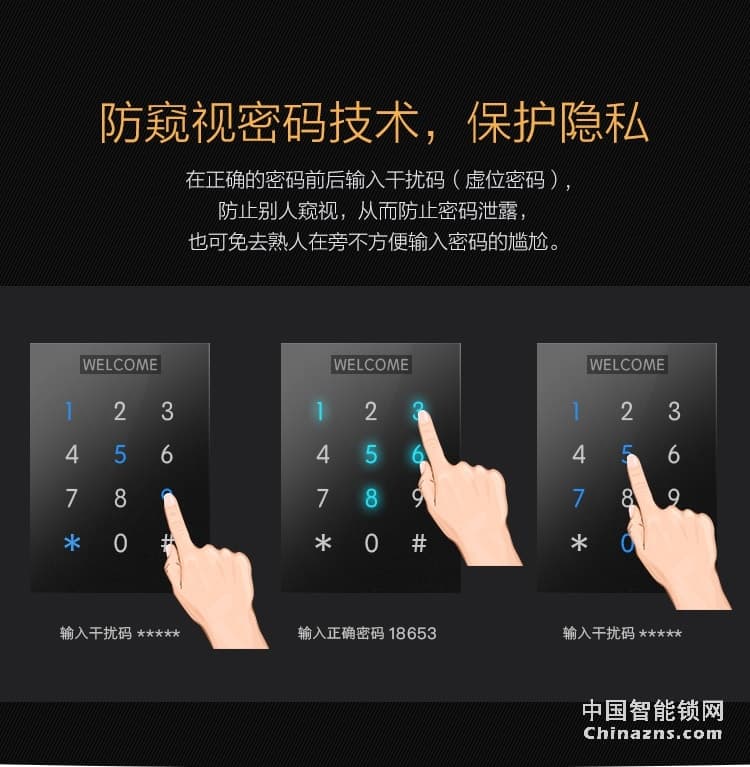 防窥视密码技术，保护隐私

在正确的密码前后输入干扰码（虚位密码），
防止别人窥视，从而防止密码泄露，
也可免去熟人在旁不方便输入密码的尴尬。

WELCOME
1 2 3
4 5 6
7 8 9
* 0 #

输入干扰码 *****

WELCOME
1 2 3
4 5 6
7 8 9
* 0 #

输入正确密码 18653

WELCOME
1 2 3
4 5 6
7 8 9
* 0

输入干扰码 *****

中国智能锁网
Chinazns.com