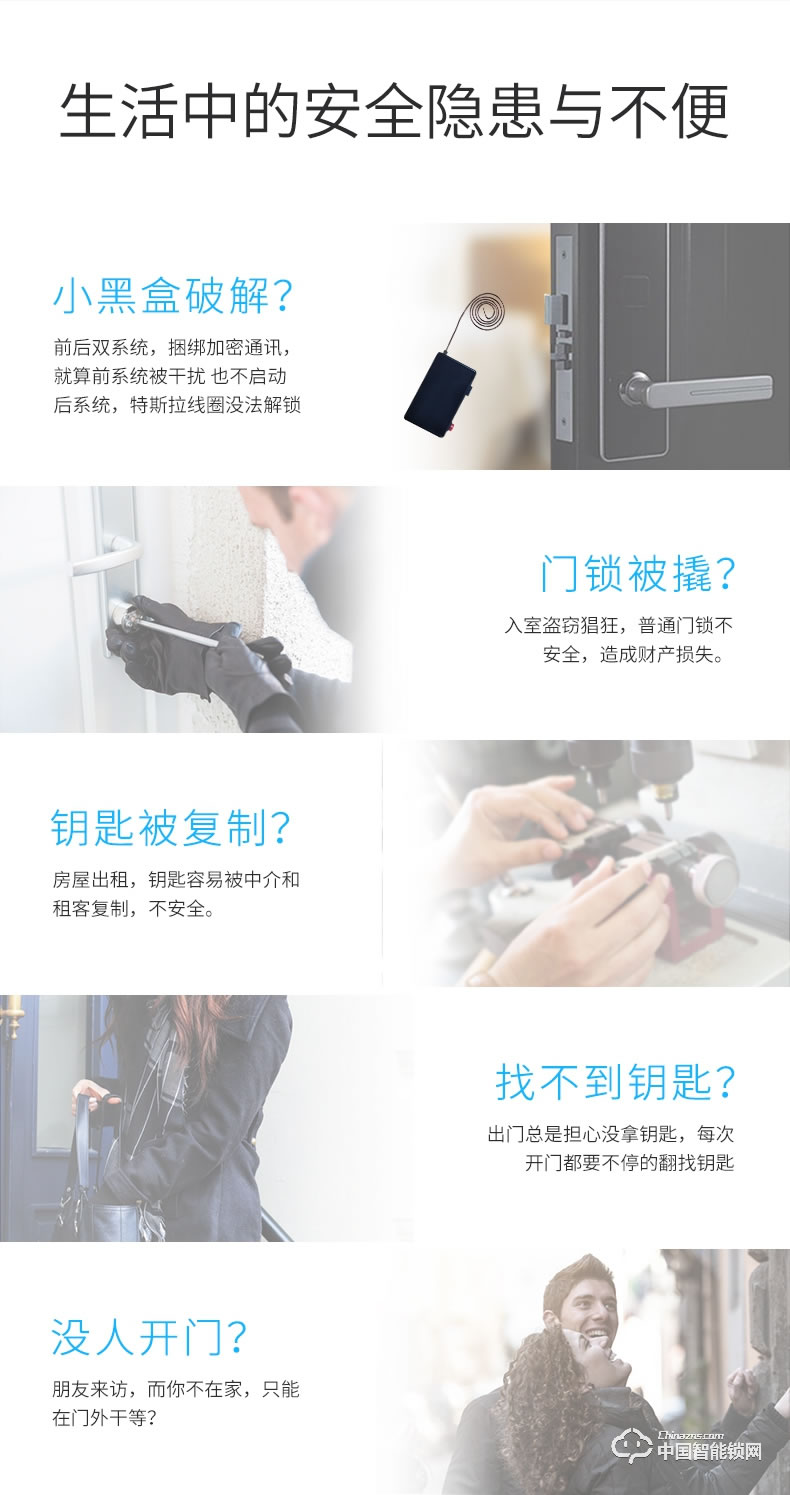 生活中的安全隐患与不便

小黑盒破解?

前后双系统，捆绑加密通讯，就算前系统被干扰 也不启动后系统，特斯拉线圈没法解锁

门锁被撬?

入室盗窃猖狂，普通门锁不安全，造成财产损失。

钥匙被复制?

房屋出租，钥匙容易被中介和租客复制，不安全。

找不到钥匙?

出门总是担心没拿钥匙，每次开门都要不停的翻找钥匙

没人开门?

朋友来访，而你不在家，只能在门外干等?

Chinazns.com
中国智能锁网