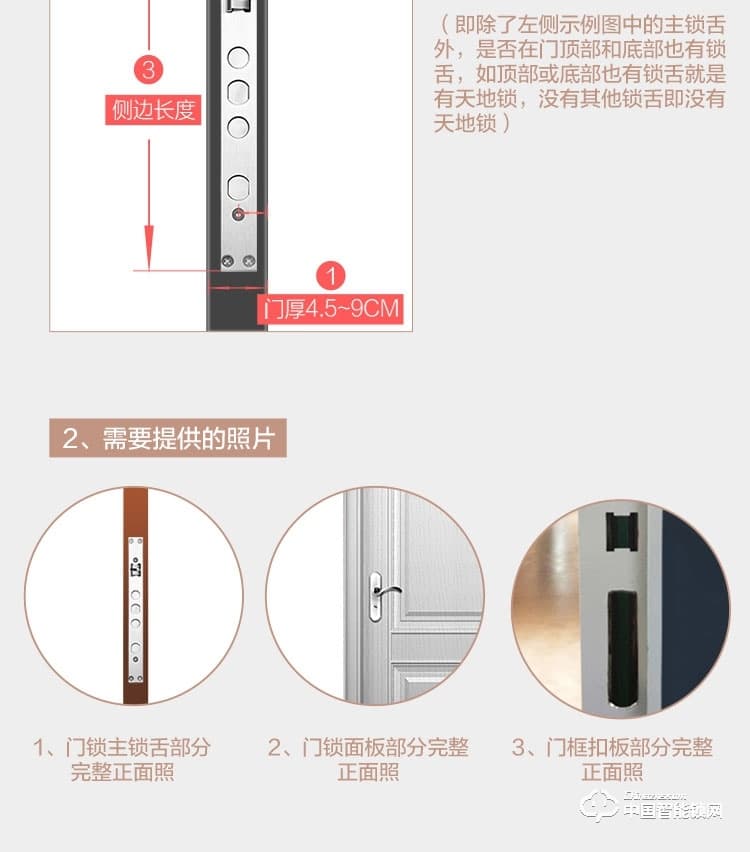 3
侧边长度

1
门厚4.5~9CM

（即除了左侧示例图中的主锁舌外，是否在门顶部和底部也有锁舌，如顶部或底部也有锁舌就是有天地锁，没有其他锁舌即没有天地锁）

2、需要提供的照片

1、门锁主锁舌部分完整正面照

2、门锁面板部分完整正面照

3、门框扣板部分完整正面照

中国智能锁网