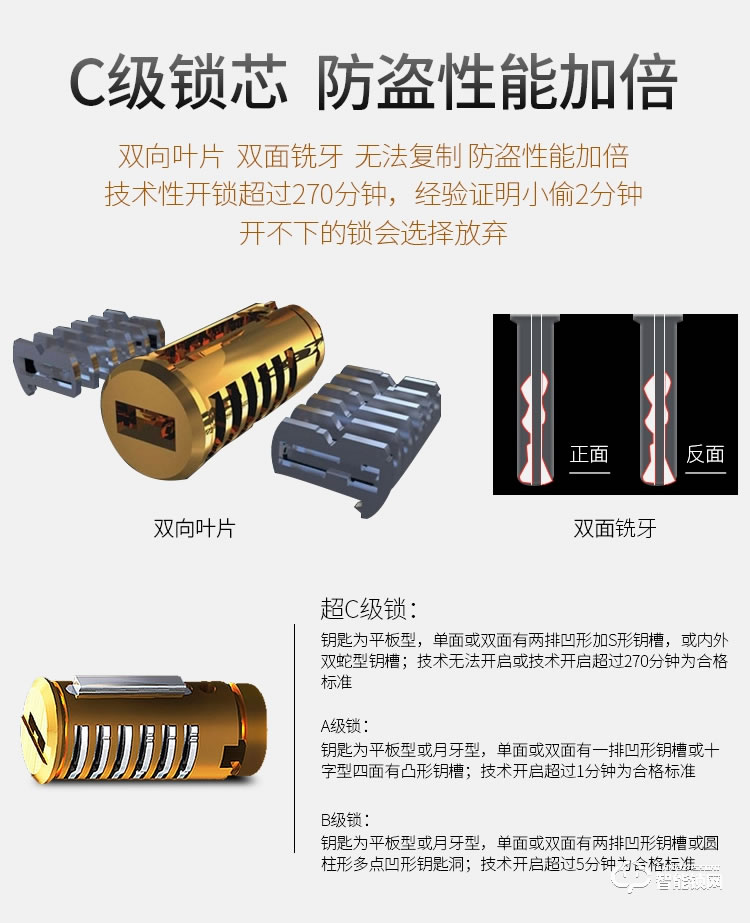 C级锁芯 防盗性能加倍

双向叶片 双面铣牙 无法复制 防盗性能加倍
技术性开锁超过270分钟，经验证明小偷2分钟
开不下的锁会选择放弃

正面

反面

双向叶片

双面铣牙

超C级锁：
钥匙为平板型，单面或双面有两排凹形加S形钥槽，或内外双蛇型钥槽；技术无法开启或技术开启超过270分钟为合格标准

A级锁：
钥匙为平板型或月牙型，单面或双面有一排凹形钥槽或十字型四面有凸形钥槽；技术开启超过1分钟为合格标准

B级锁：
钥匙为平板型或月牙型，单面或双面有两排凹形钥槽或圆柱形多点凹形钥匙洞；技术开启超过5分钟为合格标准

智能锁网