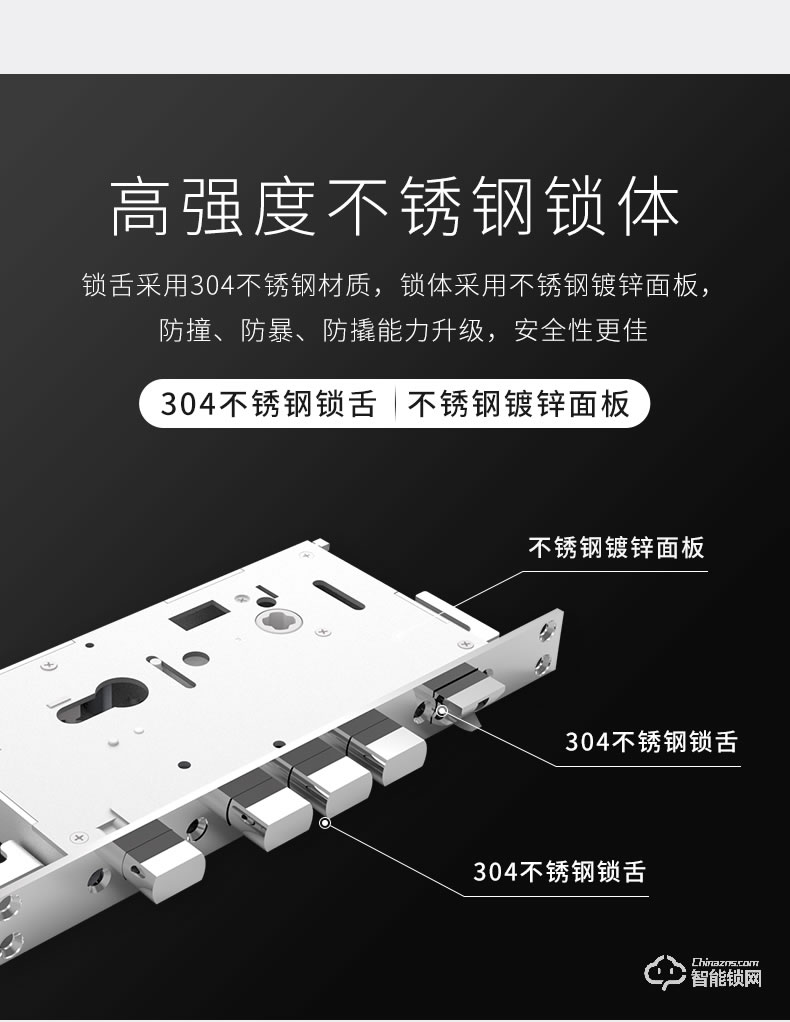 高强度不锈钢锁体

锁舌采用304不锈钢材质，锁体采用不锈钢镀锌面板，防撞、防暴、防撬能力升级，安全性更佳

304不锈钢锁舌 | 不锈钢镀锌面板

不锈钢镀锌面板

304不锈钢锁舌

304不锈钢锁舌

Chinazns.com
智能锁网