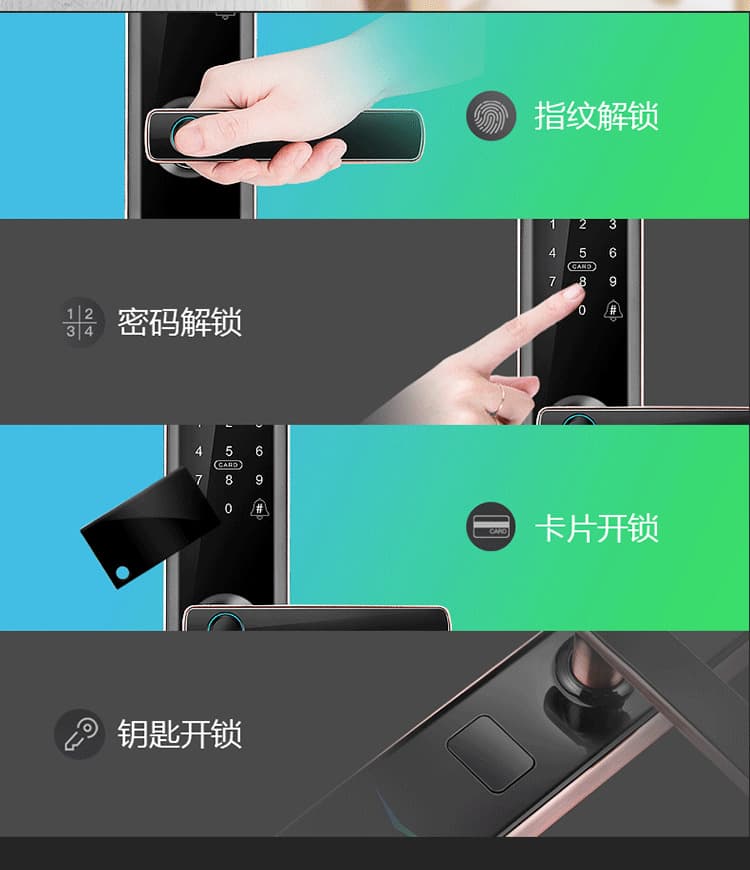 指纹解锁

1 2 3
4 5 6
CARD
7 8 9
0 #

1 2
3 4
密码解锁

4 5 6
CARD
7 8 9
0 #

CARD
卡片开锁

钥匙开锁