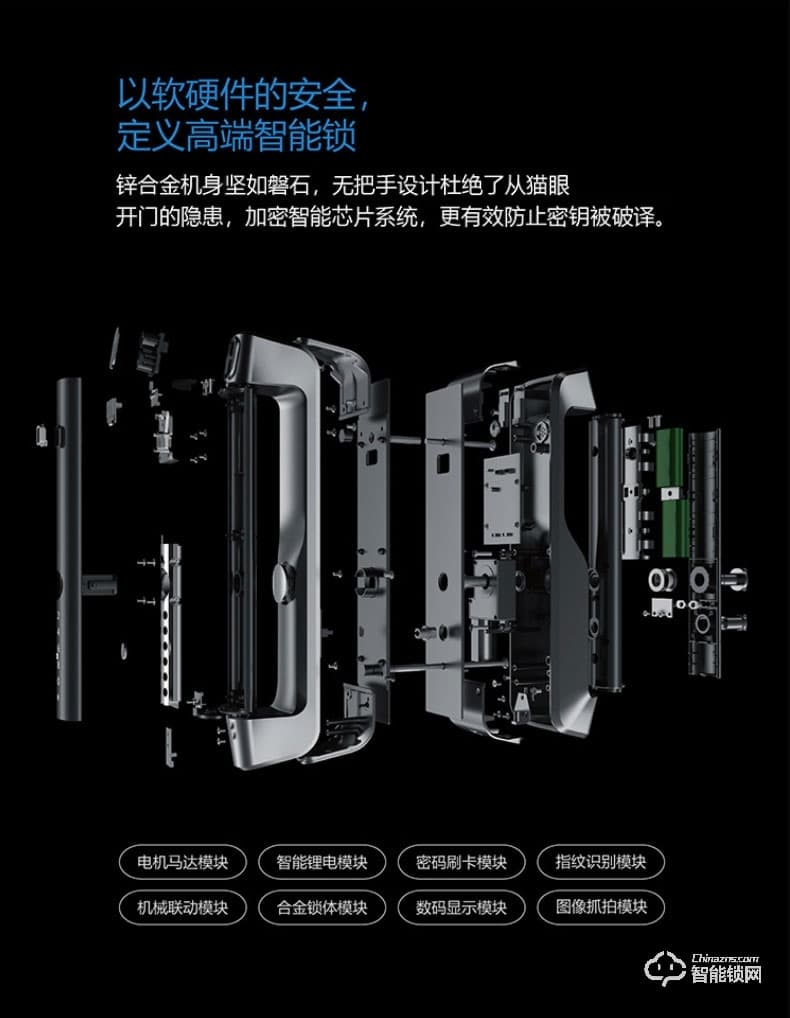 以软硬件的安全，
定义高端智能锁

锌合金机身坚如磐石，无把手设计杜绝了从猫眼开门的隐患，加密智能芯片系统，更有效防止密钥被破译。

电机马达模块
智能锂电模块
密码刷卡模块
指纹识别模块
机械联动模块
合金锁体模块
数码显示模块
图像抓拍模块

Chinazns.com
智能锁网