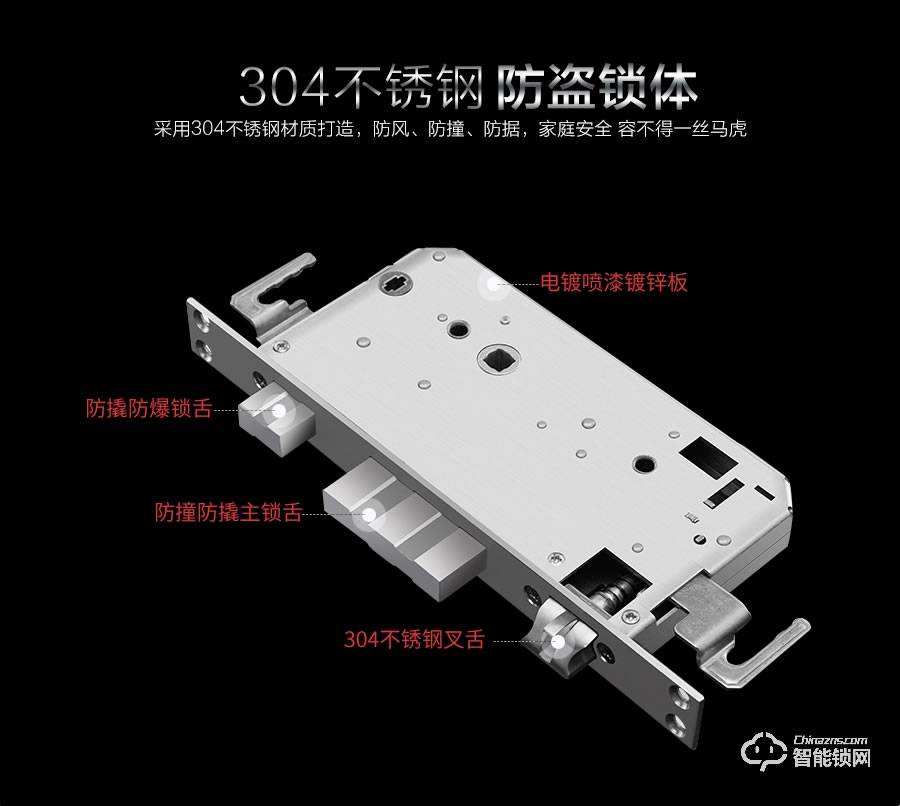 304不锈钢 防盗锁体
采用304不锈钢材质打造，防风、防撞、防据，家庭安全 容不得一丝马虎

电镀喷漆镀锌板

防撬防爆锁舌

防撞防撬主锁舌

304不锈钢叉舌

Chinazns.com
智能锁网