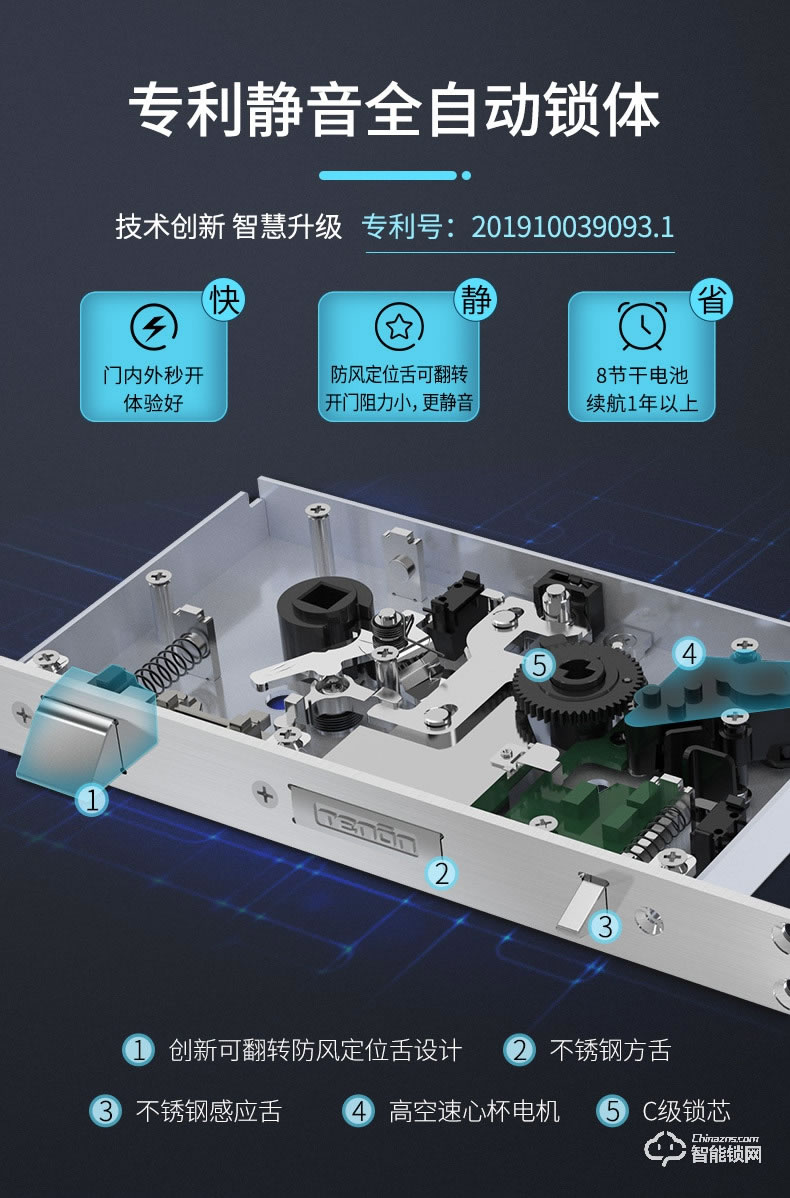 专利静音全自动锁体

技术创新 智慧升级 专利号：201910039093.1

快
门内外秒开
体验好

静
防风定位舌可翻转
开门阻力小，更静音

省
8节干电池
续航1年以上

5
4
1
tenon
2
3

1 创新可翻转防风定位舌设计 2 不锈钢方舌

3 不锈钢感应舌 4 高空速心杯电机 5 C级锁芯

Chinazns.com
智能锁网