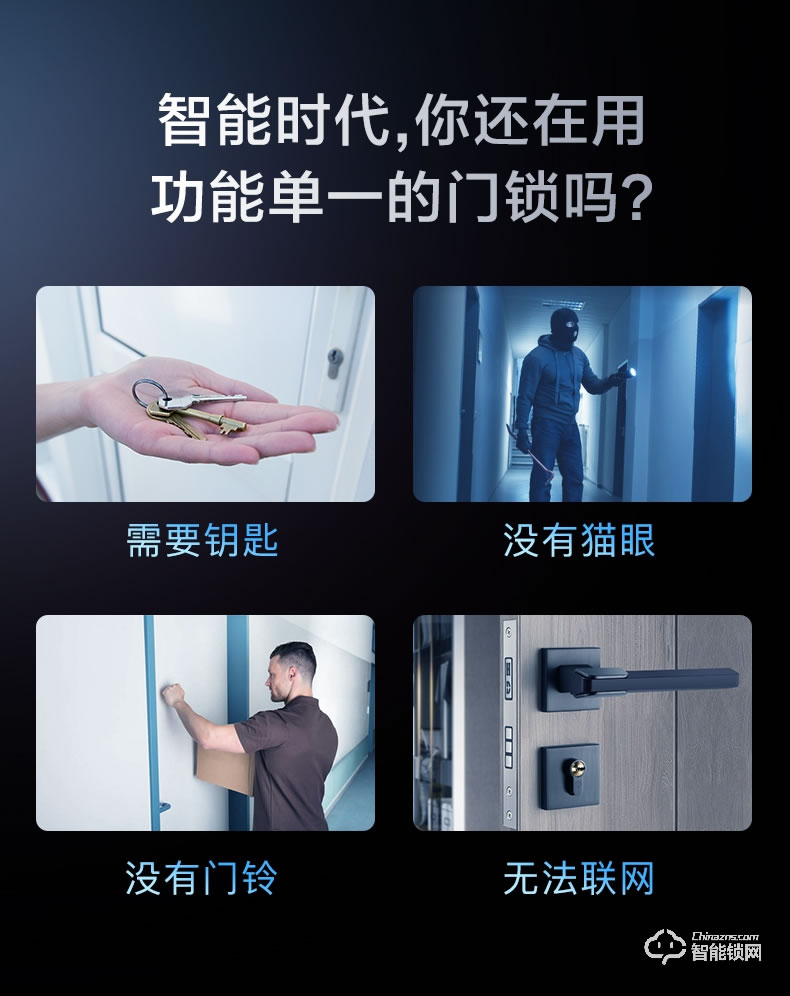 智能时代,你还在用
功能单一的门锁吗?

需要钥匙

没有猫眼

没有门铃

无法联网

Chinazns.com
智能锁网