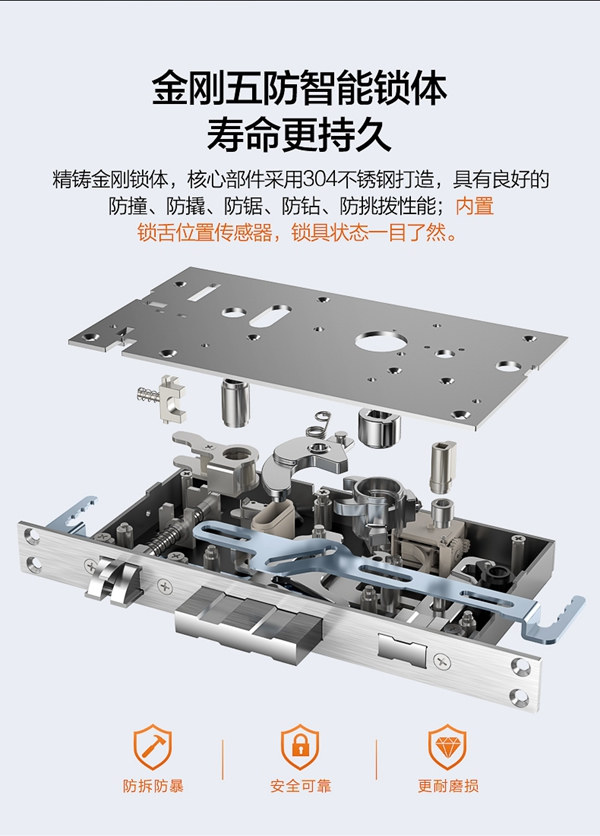 金刚五防智能锁体
寿命更持久

精铸金刚锁体，核心部件采用304不锈钢打造，具有良好的防撞、防撬、防锯、防钻、防挑拨性能；内置锁舌位置传感器，锁具状态一目了然。

防拆防暴

安全可靠

更耐磨损