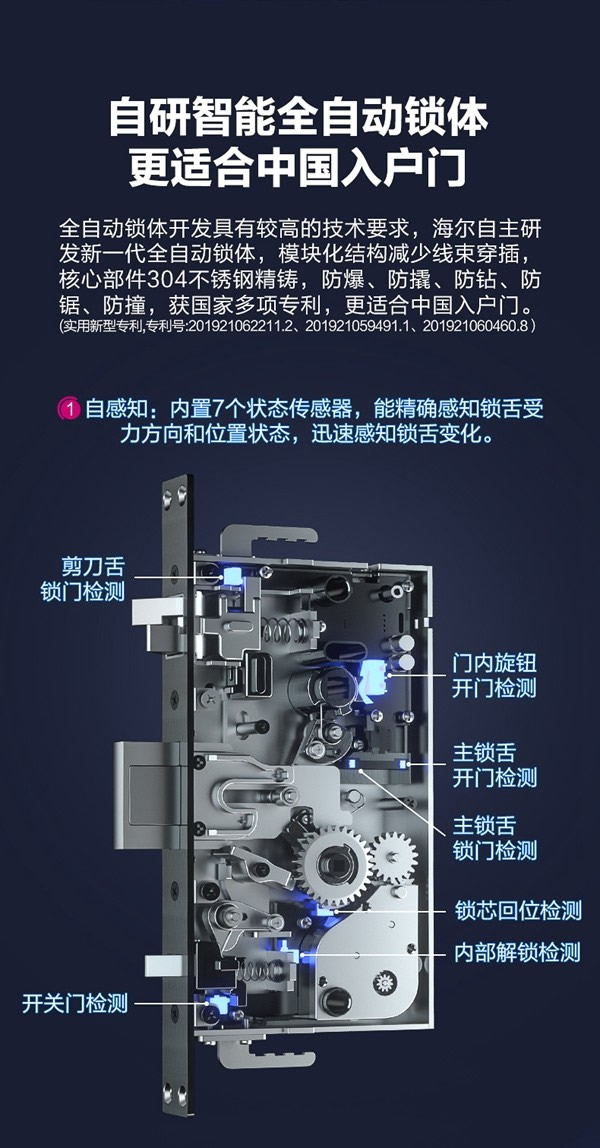 自研智能全自动锁体
更适合中国入户门

全自动锁体开发具有较高的技术要求，海尔自主研发新一代全自动锁体，模块化结构减少线束穿插，核心部件304不锈钢精铸，防爆、防撬、防钻、防锯、防撞，获国家多项专利，更适合中国入户门。
(实用新型专利,专利号:201921062211.2、201921059491.1、201921060460.8）

1 自感知：内置7个状态传感器，能精确感知锁舌受力方向和位置状态，迅速感知锁舌变化。

剪刀舌
锁门检测

门内旋钮
开门检测

主锁舌
开门检测

主锁舌
锁门检测

锁芯回位检测

内部解锁检测

开关门检测