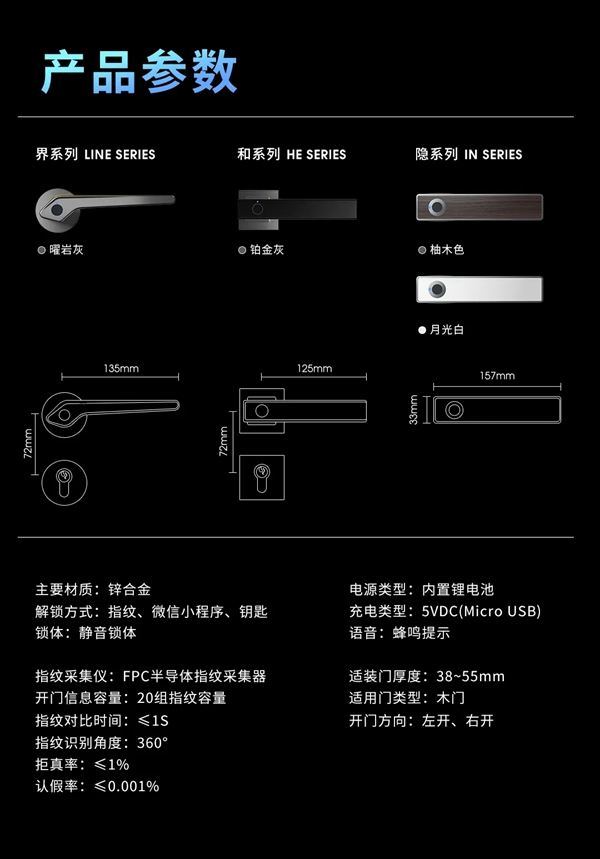 产品参数

界系列 LINE SERIES

曜岩灰

和系列 HE SERIES

铂金灰

隐系列 IN SERIES

柚木色

月光白

135mm

72mm

125mm

72mm

157mm

33mm

主要材质：锌合金
解锁方式：指纹、微信小程序、钥匙
锁体：静音锁体

指纹采集仪：FPC半导体指纹采集器
开门信息容量：20组指纹容量
指纹对比时间：≤1S
指纹识别角度：360°
拒真率：≤1%
认假率：≤0.001%

电源类型：内置锂电池
充电类型：5VDC(Micro USB)
语音：蜂鸣提示

适装门厚度：38~55mm
适用门类型：木门
开门方向：左开、右开