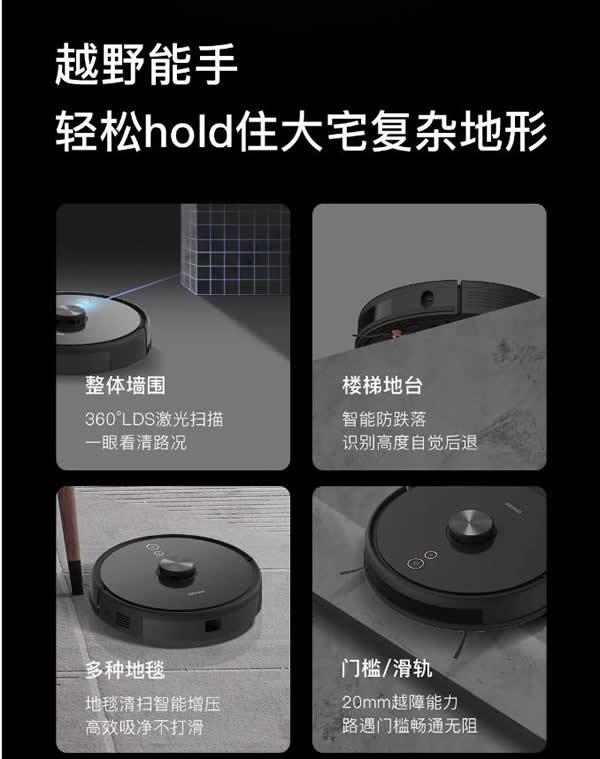 越野能手
轻松hold住大宅复杂地形

整体墙围
360°LDS激光扫描
一眼看清路况

楼梯地台
智能防跌落
识别高度自觉后退

多种地毯
地毯清扫智能增压
高效吸净不打滑

门槛/滑轨
20mm越障能力
路遇门槛畅通无阻