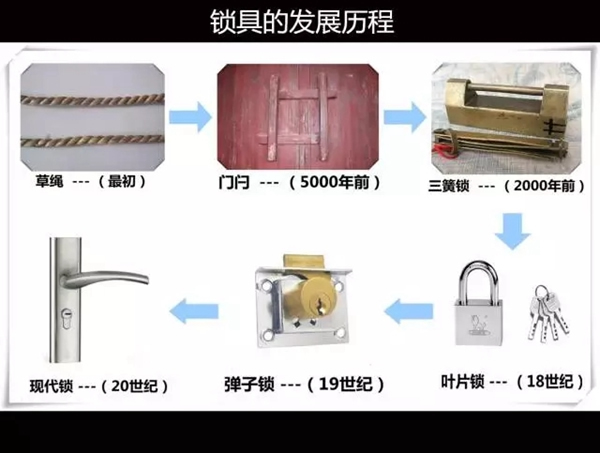 锁具的发展历程

草绳 ---（最初）

门闩 ---（5000年前）

三簧锁 ---（2000年前）

叶片锁 ---（18世纪）

弹子锁 ---（19世纪）

现代锁 ---（20世纪）