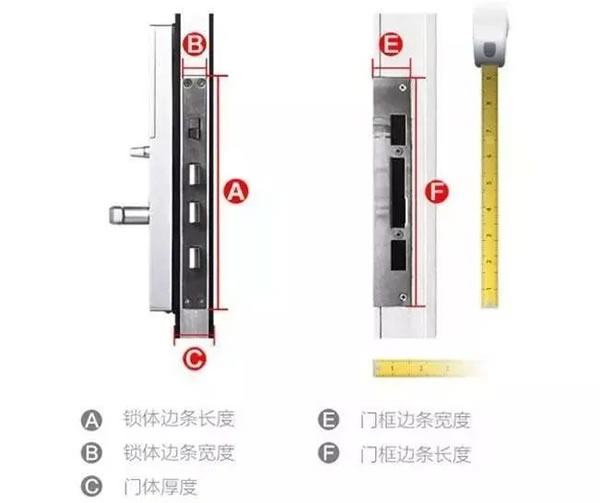 B

A

C

E

F

A 锁体边条长度

B 锁体边条宽度

C 门体厚度

E 门框边条宽度

F 门框边条长度